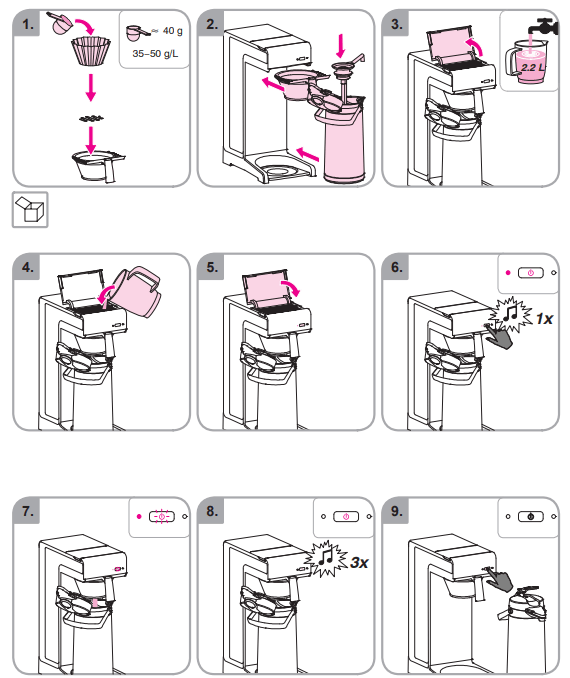 1.

≈ 40 g
35–50 g/L

2.

3.

2.2 L

4.

5.

6.

1x

7.

8.

3x

9.